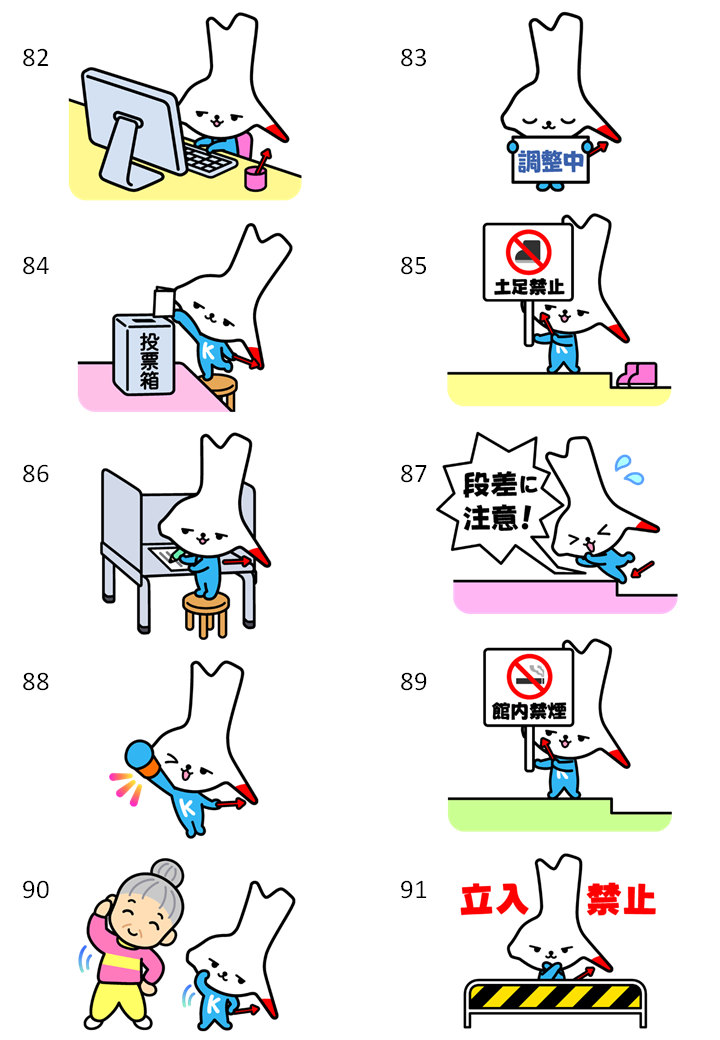 82

83

調整中

84

投票箱

K

85

土足禁止

K

86

87

段差に注意!

88

K

89

館内禁煙

K

90

K

91

立入 禁止